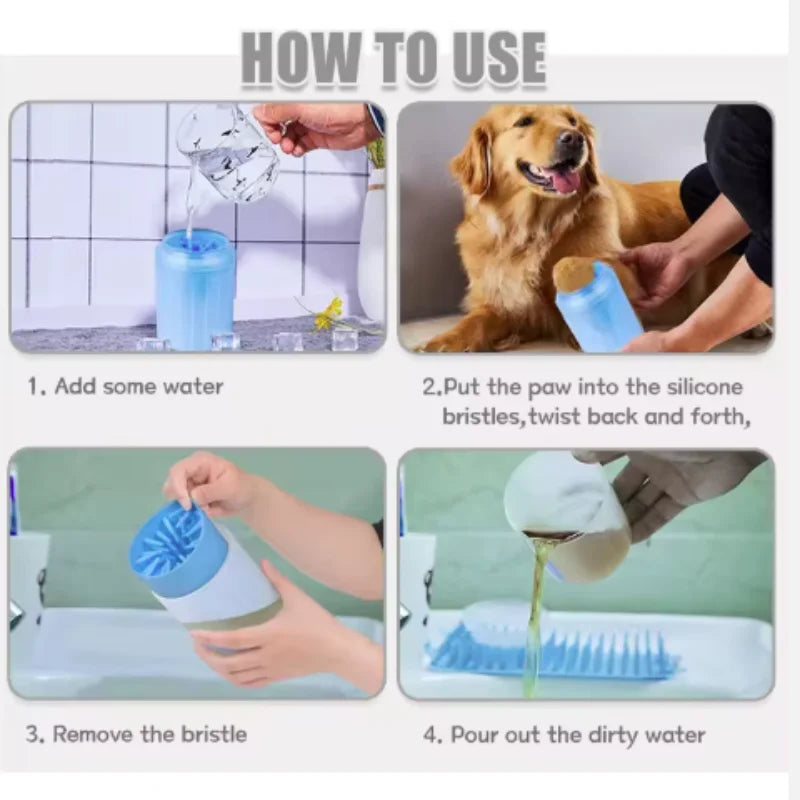 HOW TO USE

1. Add some water

2.Put the paw into the silicone bristles,twist back and forth,

3. Remove the bristle

4. Pour out the dirty water